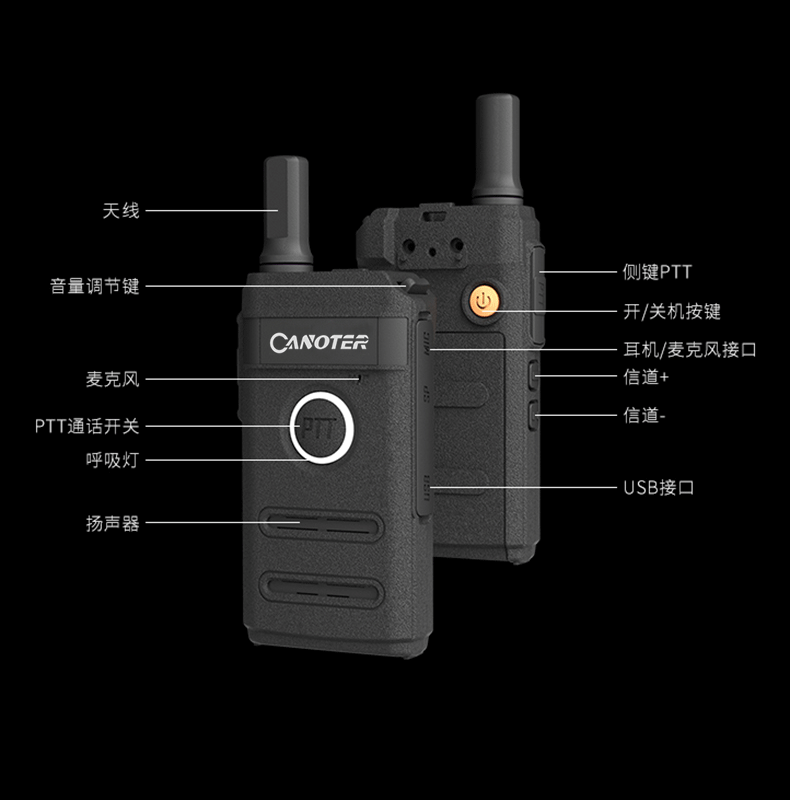 天线

音量调节键

CANOTER

麦克风

PTT通话开关

PTT

呼吸灯

扬声器

侧键PTT

开/关机按键

耳机/麦克风接口

信道+

信道-

USB接口